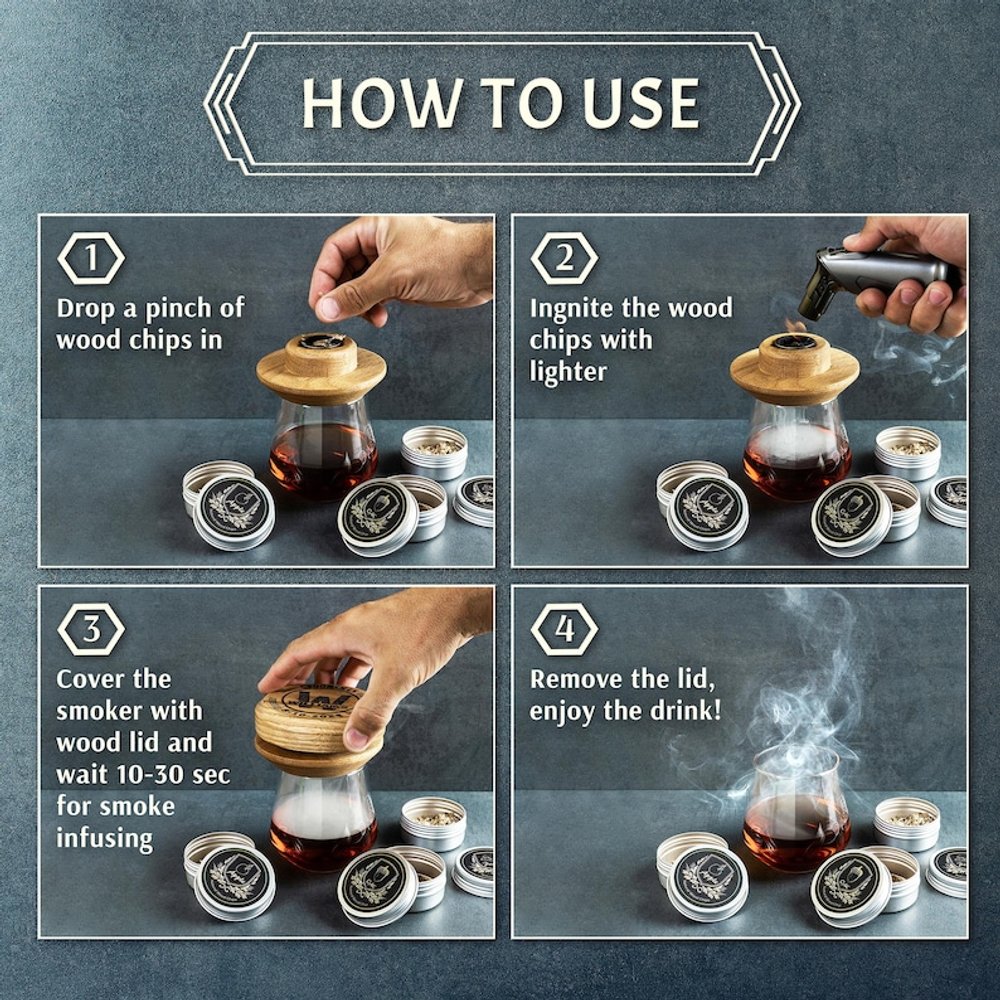 HOW TO USE

1
Drop a pinch of wood chips in

2
Ingnite the wood chips with lighter

3
Cover the smoker with wood lid and wait 10-30 sec for smoke infusing

4
Remove the lid, enjoy the drink!