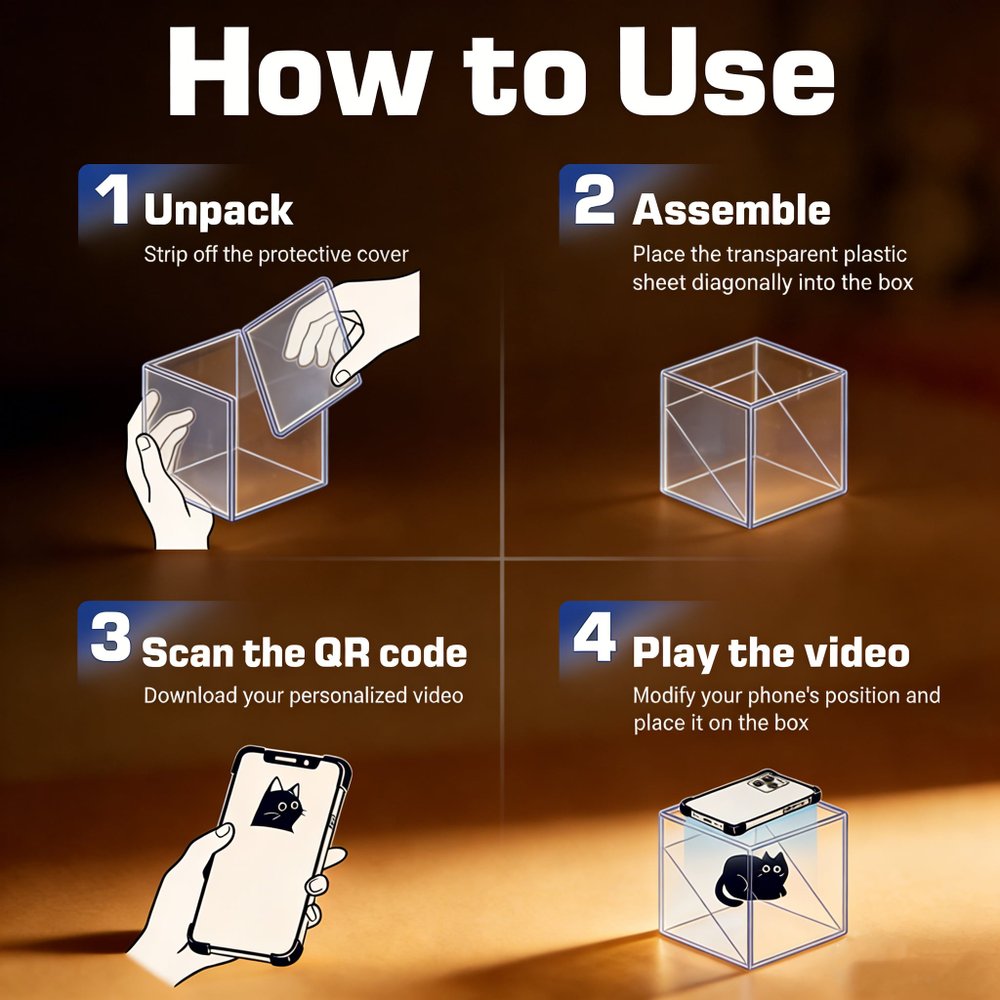 How to Use

1 Unpack
Strip off the protective cover

2 Assemble
Place the transparent plastic sheet diagonally into the box

3 Scan the QR code
Download your personalized video

4 Play the video
Modify your phone's position and place it on the box