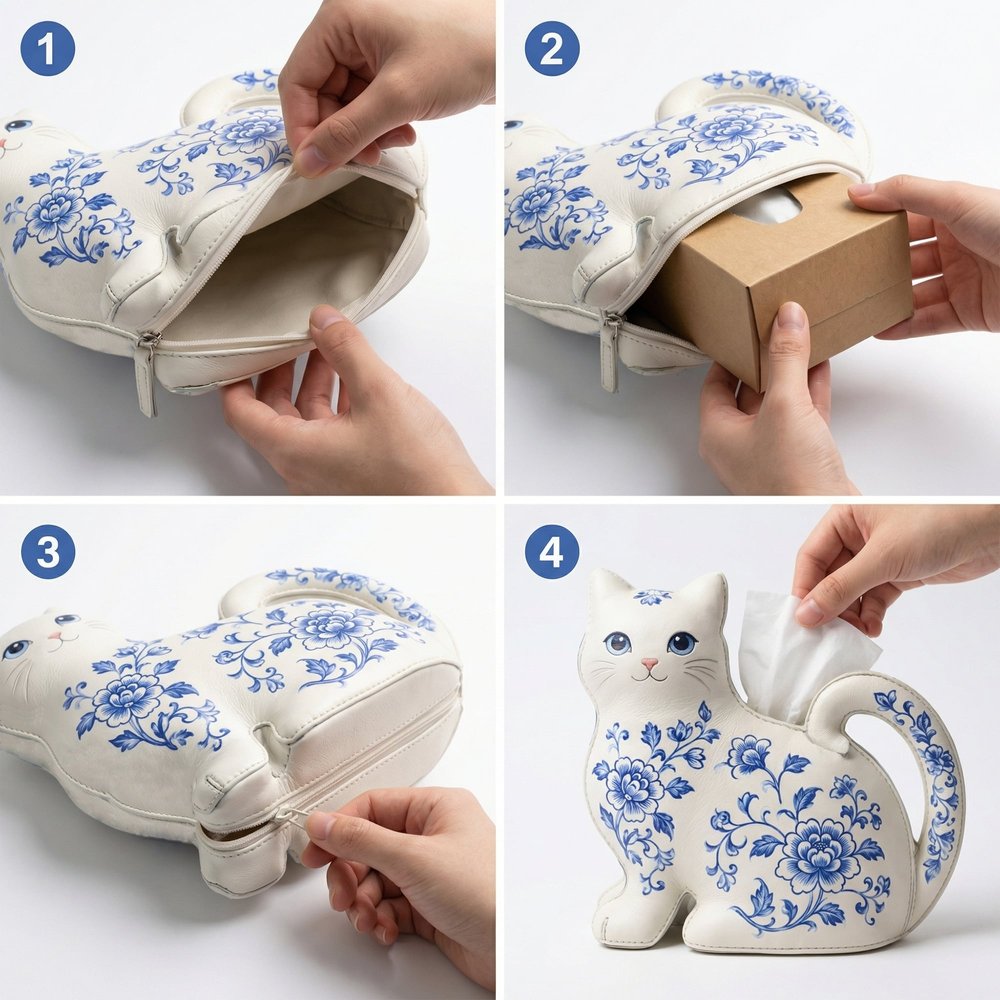 1

2

3

4