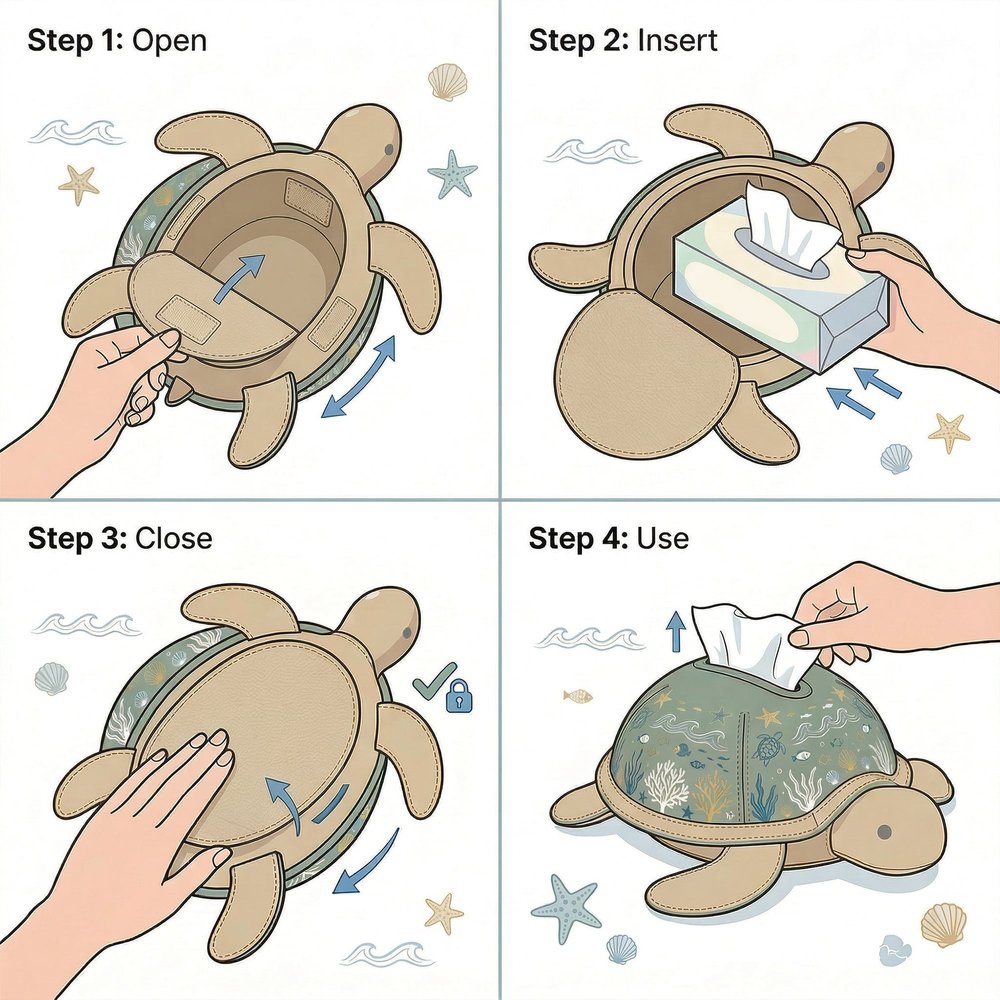 Step 1: Open

Step 2: Insert

Step 3: Close

Step 4: Use