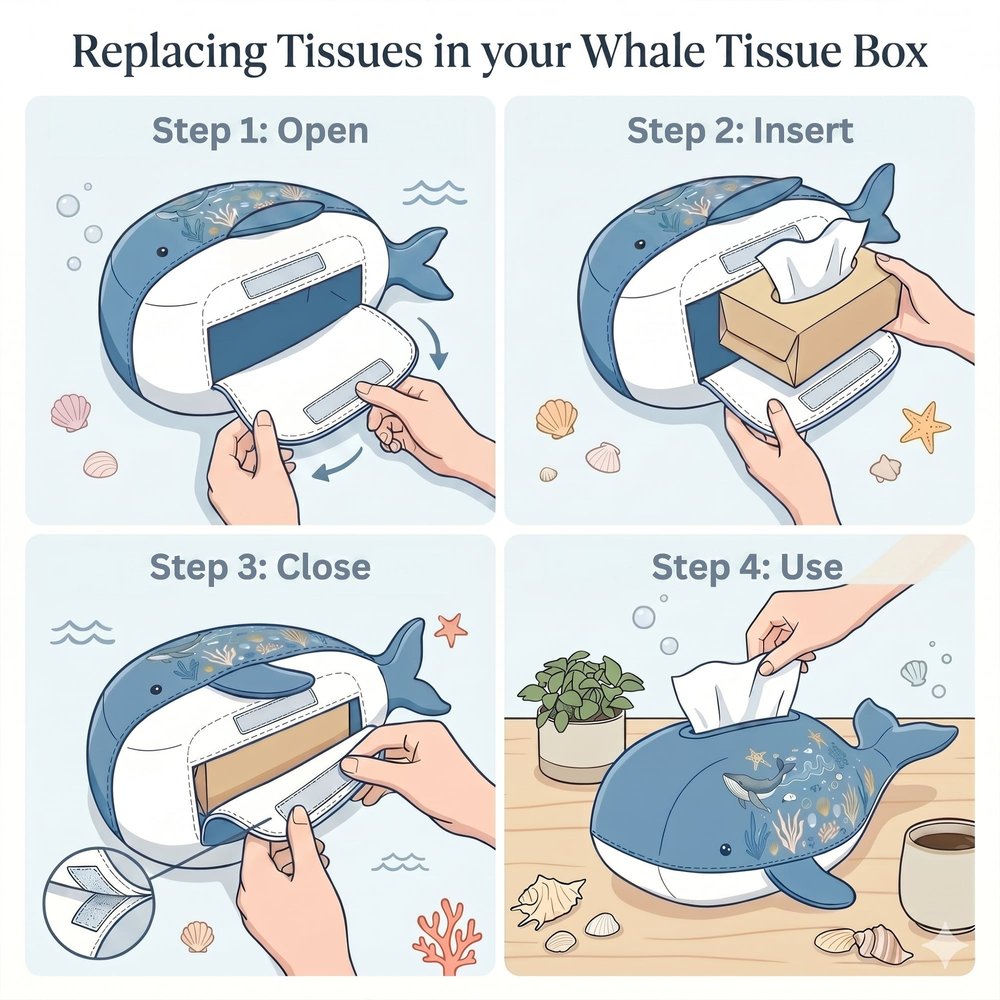 Replacing Tissues in your Whale Tissue Box

Step 1: Open

Step 2: Insert

Step 3: Close

Step 4: Use