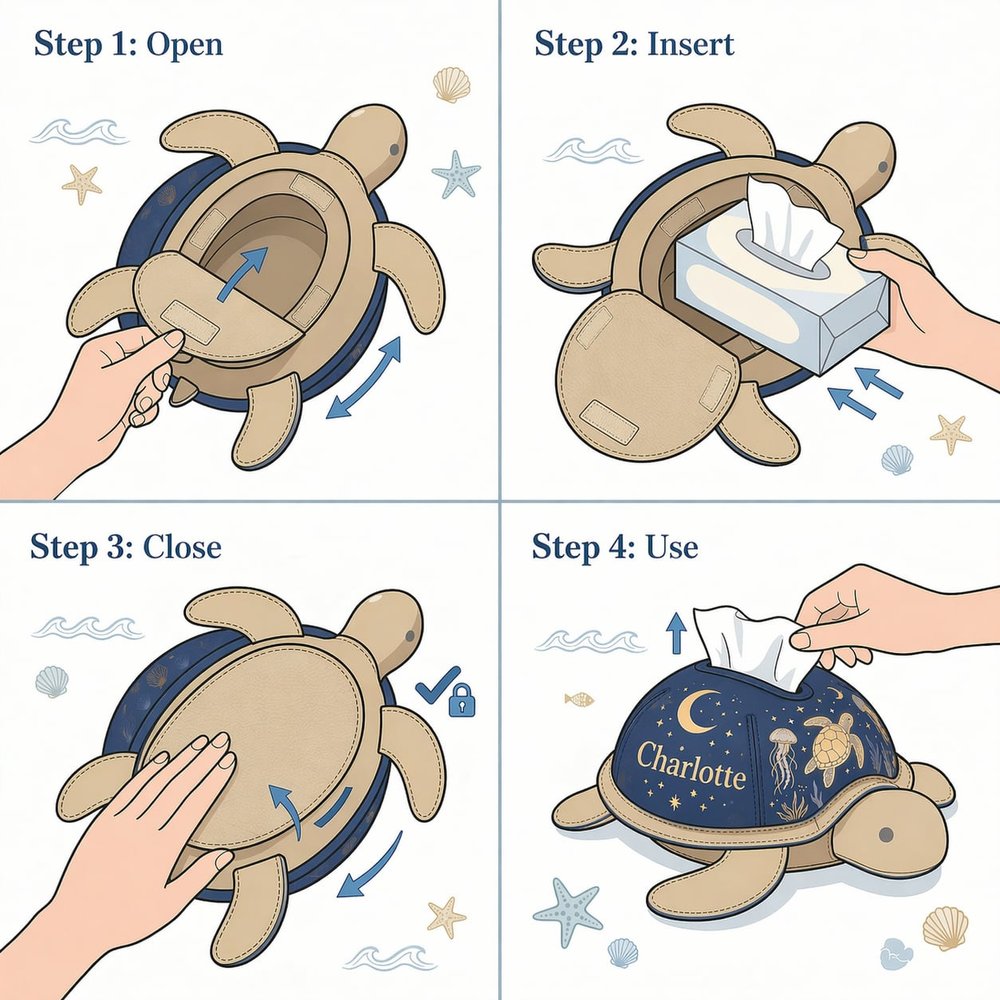 Step 1: Open

Step 2: Insert

Step 3: Close

Step 4: Use

Charlotte