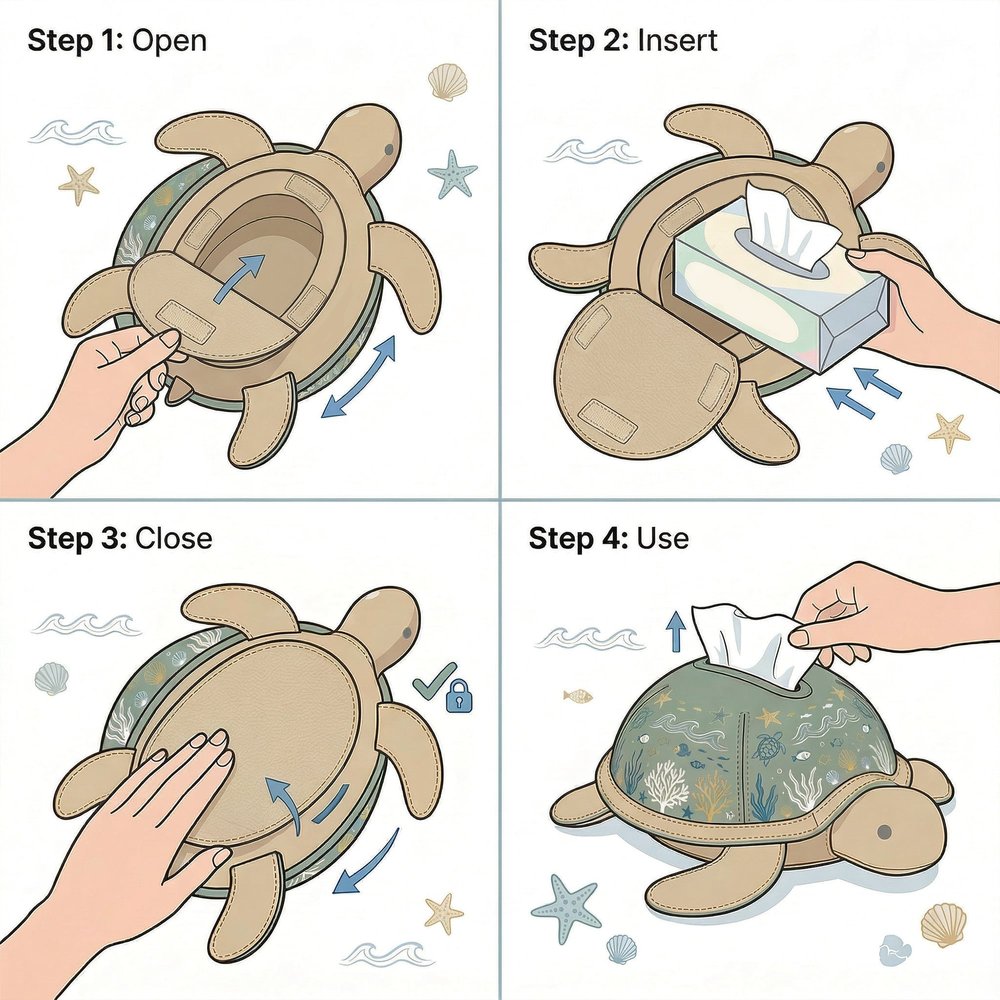 Step 1: Open

Step 2: Insert

Step 3: Close

Step 4: Use